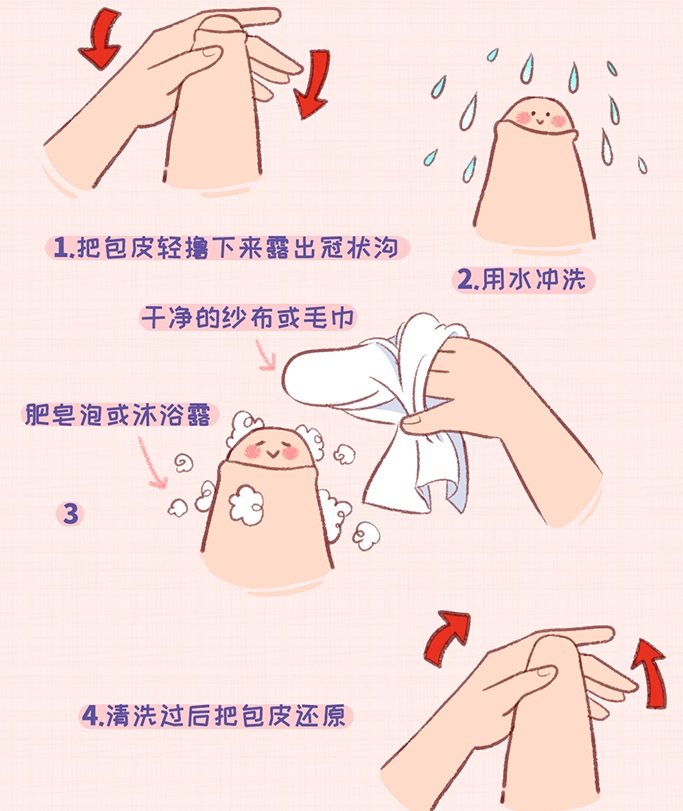 1.把包皮轻撸下来露出冠状沟

2.用水冲洗

干净的纱布或毛巾

肥皂泡或沐浴露

3

4.清洗过后把包皮还原