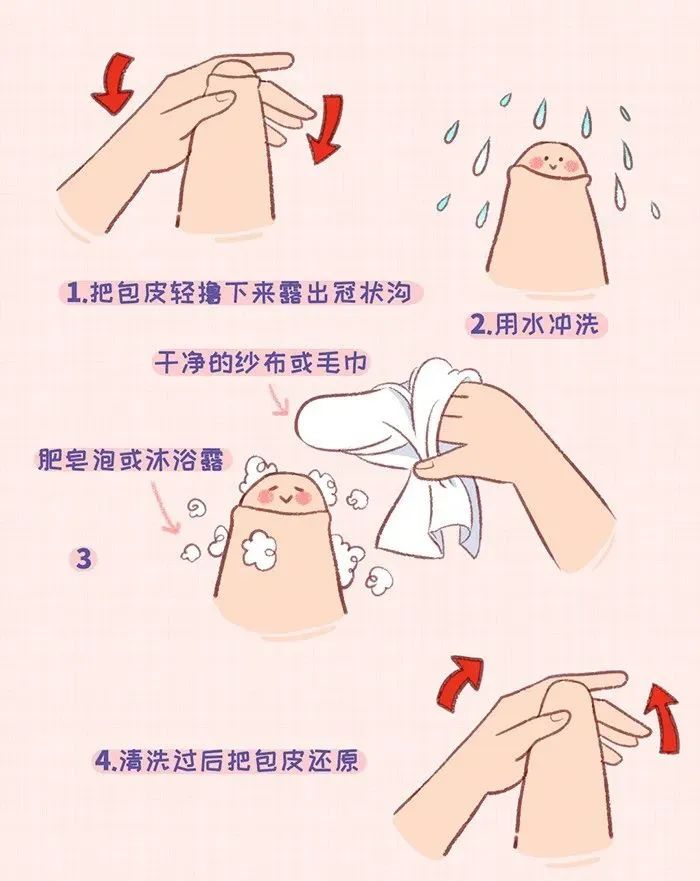 1.把包皮轻撸下来露出冠状沟

2.用水冲洗

干净的纱布或毛巾

肥皂泡或沐浴露

3

4.清洗过后把包皮还原